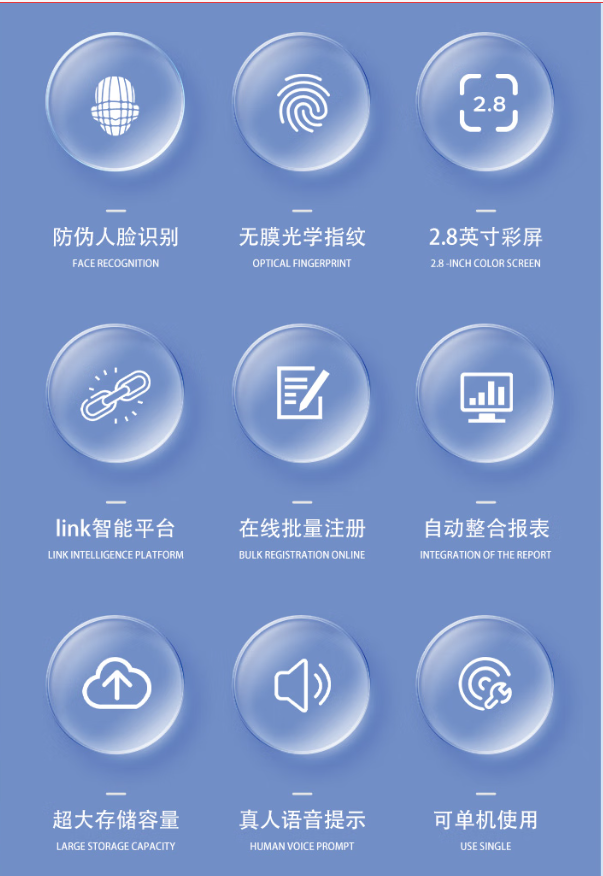 2.8

防伪人脸识别
FACE RECOGNITION

无膜光学指纹
OPTICAL FINGERPRINT

2.8英寸彩屏
2.8 -INCH COLOR SCREEN

link智能平台
LINK INTELLIGENCE PLATFORM

在线批量注册
BULK REGISTRATION ONLINE

自动整合报表
INTEGRATION OF THE REPORT

超大存储容量
LARGE STORAGE CAPACITY

真人语音提示
HUMAN VOICE PROMPT

可单机使用
USE SINGLE