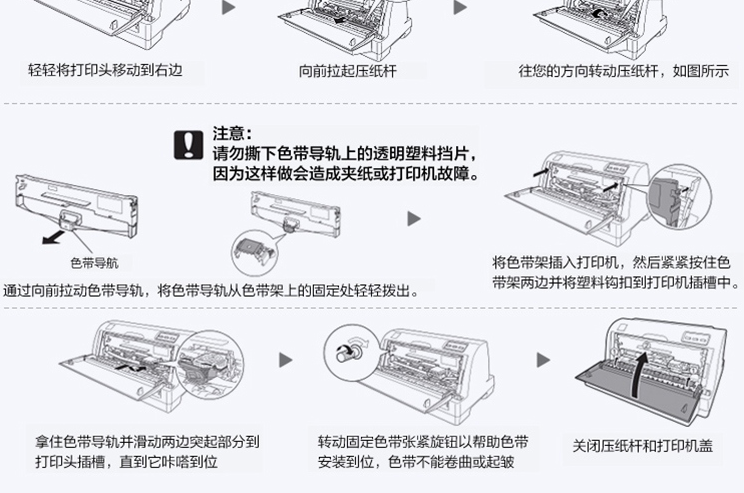 轻轻将打印头移动到右边

向前拉起压纸杆

往您的方向转动压纸杆，如图所示

注意：
请勿撕下色带导轨上的透明塑料挡片，因为这样做会造成夹纸或打印机故障。

色带导航

通过向前拉动色带导轨，将色带导轨从色带架上的固定处轻轻拨出。

将色带架插入打印机，然后紧紧按住色带架两边并将塑料钩扣到打印机插槽中。

拿住色带导轨并滑动两边突起部分到打印头插槽，直到它咔嗒到位

转动固定色带张紧旋钮以帮助色带安装到位，色带不能卷曲或起皱

关闭压纸杆和打印机盖