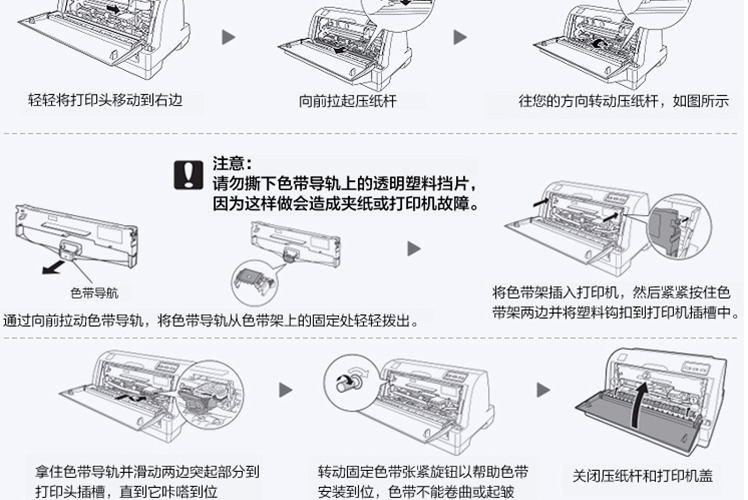 轻轻将打印头移动到右边

向前拉起压纸杆

往您的方向转动压纸杆，如图所示

注意：
请勿撕下色带导轨上的透明塑料挡片，因为这样做会造成夹纸或打印机故障。

色带导航

通过向前拉动色带导轨，将色带导轨从色带架上的固定处轻轻拨出。

将色带架插入打印机，然后紧紧按住色带架两边并将塑料钩扣到打印机插槽中。

拿住色带导轨并滑动两边突起部分到打印头插槽，直到它咔嗒到位

转动固定色带张紧旋钮以帮助色带安装到位，色带不能卷曲或起皱

关闭压纸杆和打印机盖